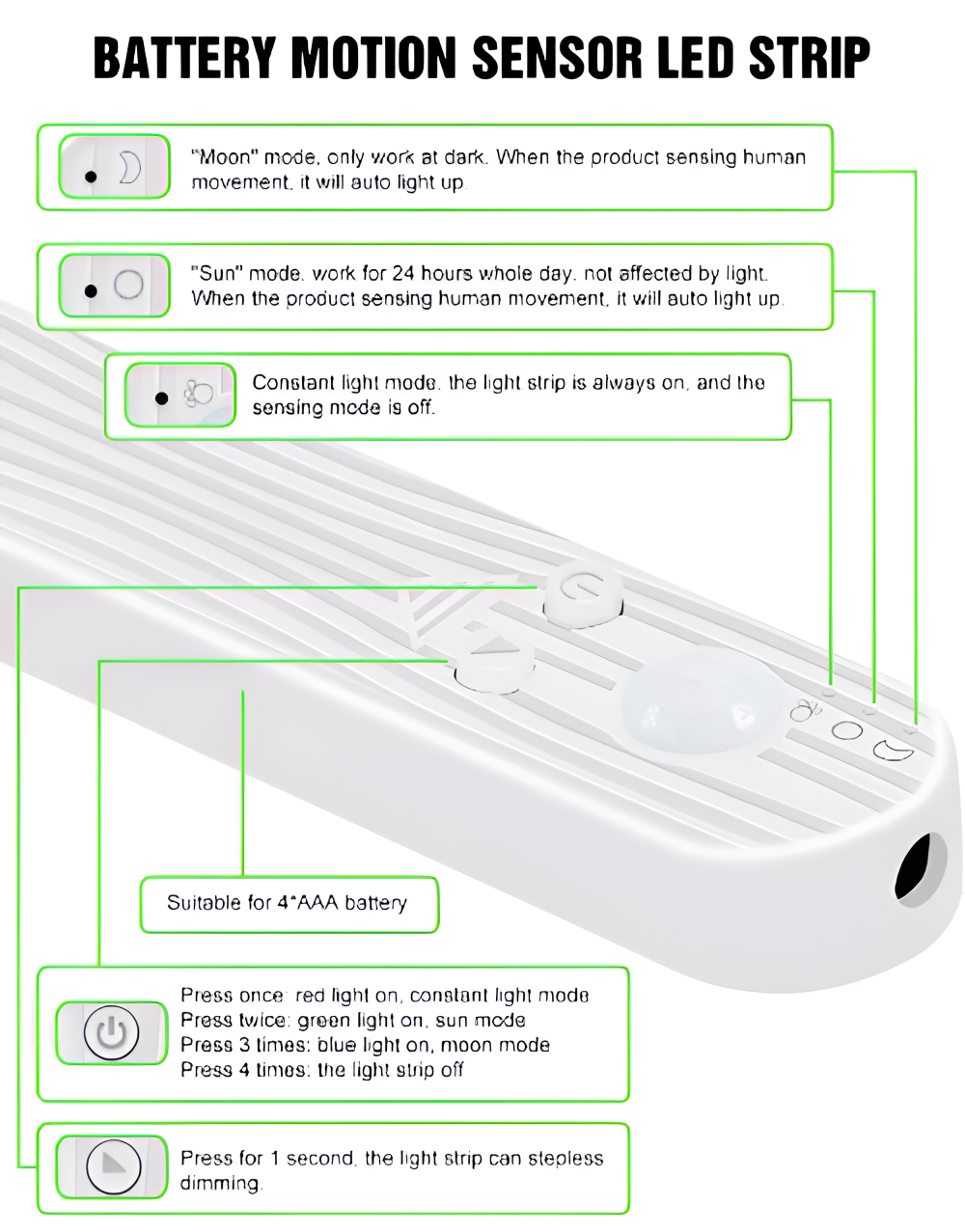 BATTERY MOTION SENSOR LED STRIP

"Moon" mode, only work at dark. When the product sensing human movement, it will auto light up.

"Sun" mode, work for 24 hours whole day, not affected by light. When the product sensing human movement, it will auto light up.

Constant light mode, the light strip is always on, and the sensing mode is off.

Suitable for 4*AAA battery

Press once: red light on, constant light mode
Press twice: green light on, sun mode
Press 3 times: blue light on, moon mode
Press 4 times: the light strip off

Press for 1 second, the light strip can stepless dimming.