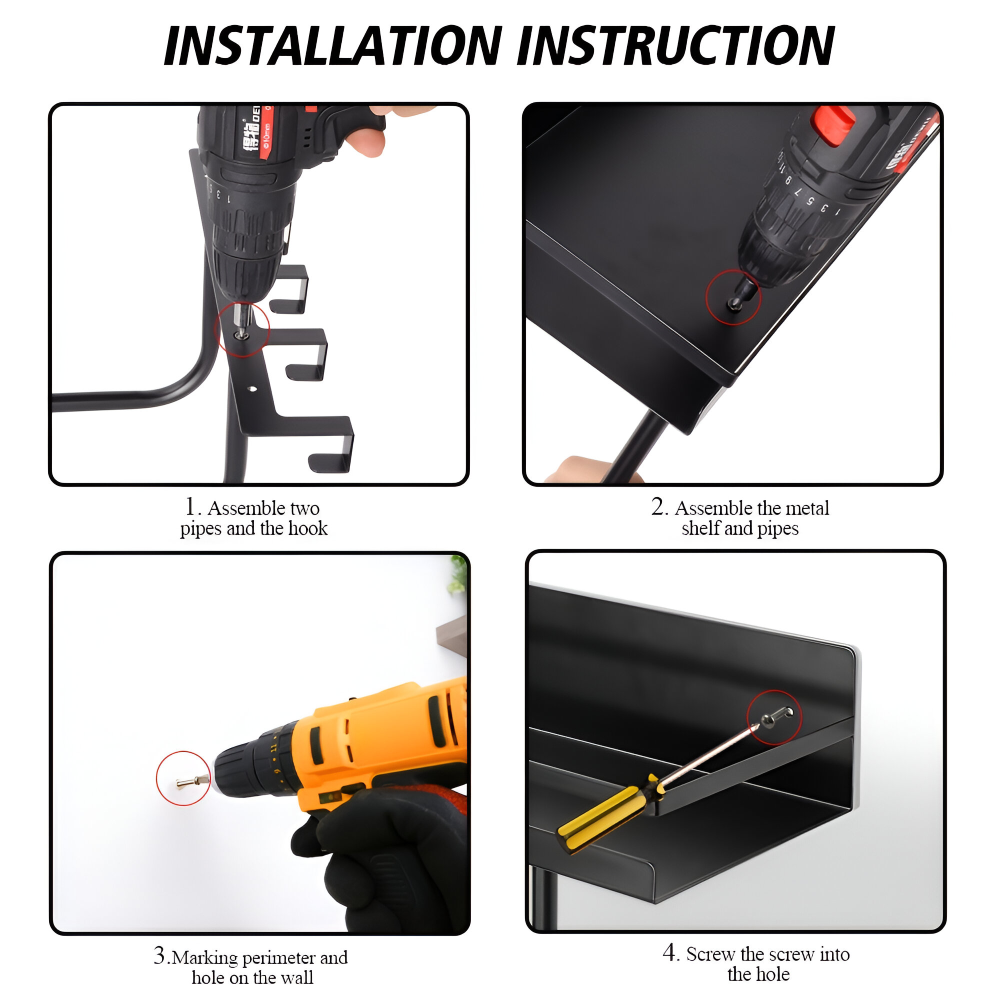 INSTALLATION INSTRUCTION

1. Assemble two pipes and the hook

2. Assemble the metal shelf and pipes

3.Marking perimeter and hole on the wall

4. Screw the screw into the hole